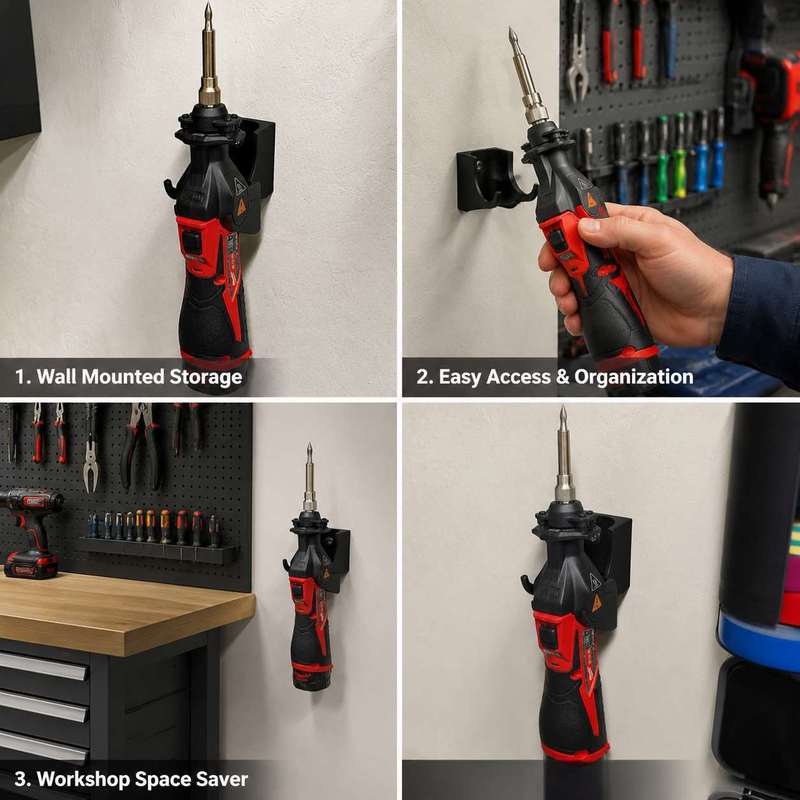 1. Wall Mounted Storage

2. Easy Access & Organization

3. Workshop Space Saver